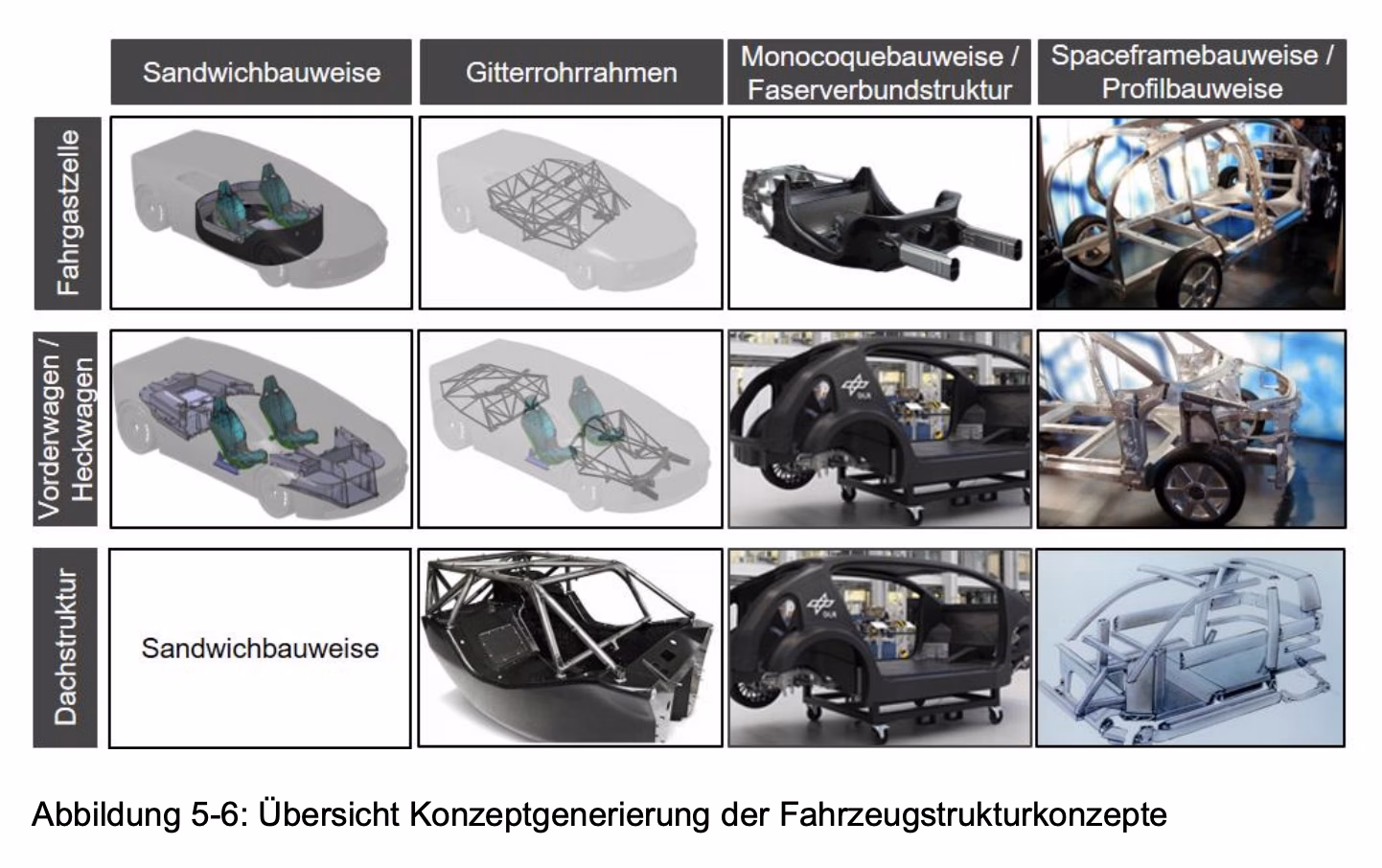 | | Sandwichbauweise | Gitterrohrrahmen | Monocoquebauweise / Faserverbundstruktur | Spaceframebauweise / Profilbauweise |
|---|---|---|---|---|
| Fahrgastzelle | | | | |
| Vorderwagen / Heckwagen | | | DLR | |
| Dachstruktur | Sandwichbauweise | | DLR | |

Abbildung 5-6: Übersicht Konzeptgenerierung der Fahrzeugstrukturkonzepte